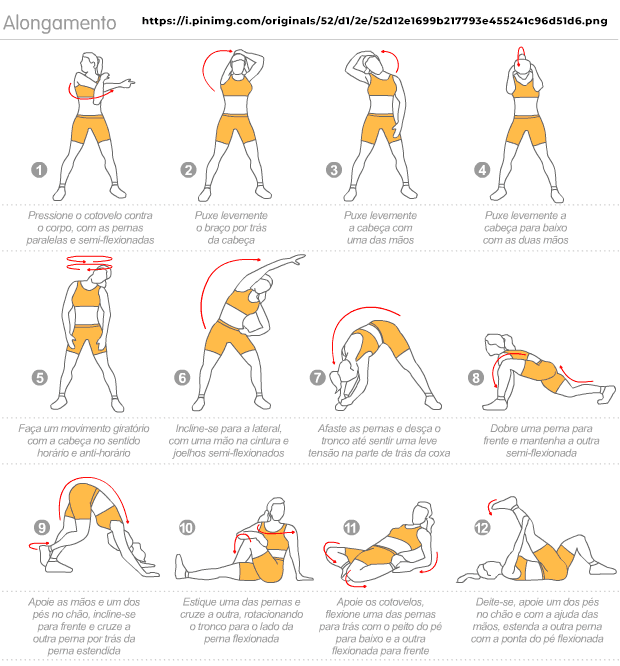 Alongamento https://i.pinimg.com/originals/52/d1/2e/52d12e1699b217793e455241c96d51d6.png

1
Pressione o cotovelo contra o corpo, com as pernas paralelas e semi-flexionadas

2
Puxe levemente o braço por trás da cabeça

3
Puxe levemente a cabeça com uma das mãos

4
Puxe levemente a cabeça para baixo com as duas mãos

5
Faça um movimento giratório com a cabeça no sentido horário e anti-horário

6
Incline-se para a lateral, com uma mão na cintura e joelhos semi-flexionados

7
Afaste as pernas e desça o tronco até sentir uma leve tensão na parte de trás da coxa

8
Dobre uma perna para frente e mantenha a outra semi-flexionada

9
Apoie as mãos e um dos pés no chão, incline-se para frente e cruze a outra perna por trás da perna estendida

10
Estique uma das pernas e cruze a outra, rotacionando o tronco para o lado da perna flexionada

11
Apoie os cotovelos, flexione uma das pernas para trás com o peito do pé para baixo e a outra flexionada para frente

12
Deite-se, apoie um dos pés no chão e com a ajuda das mãos, estenda a outra perna com a ponta do pé flexionada